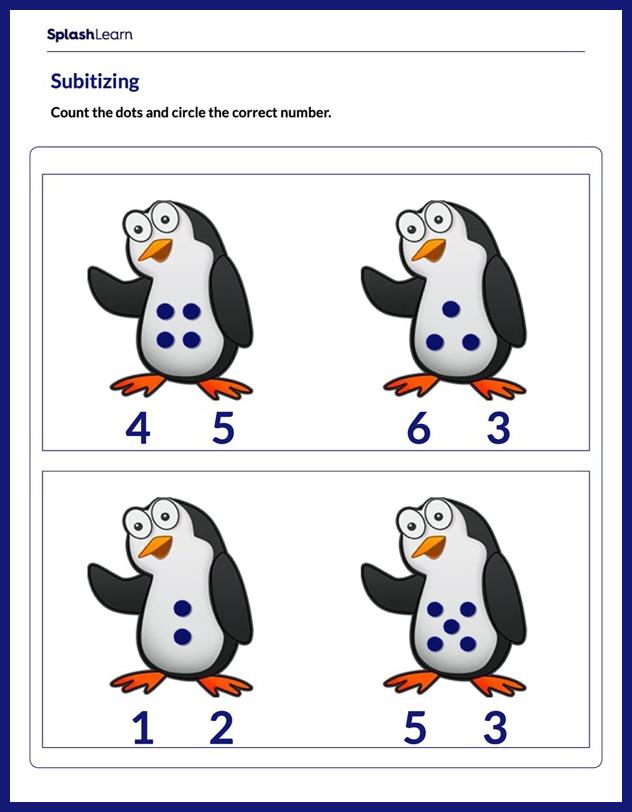 SplashLearn

Subitizing

Count the dots and circle the correct number.

4 5

6 3

1 2

5 3